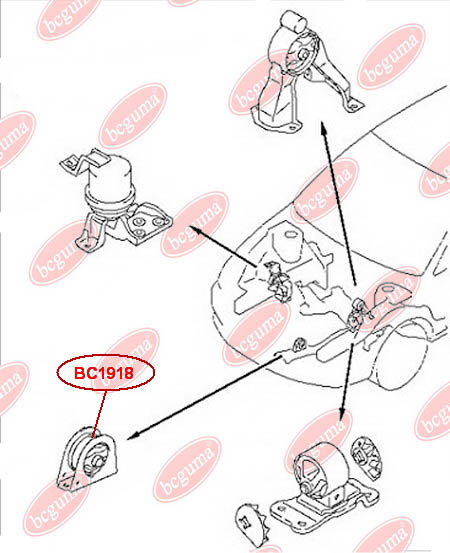 BC1918

bcguma