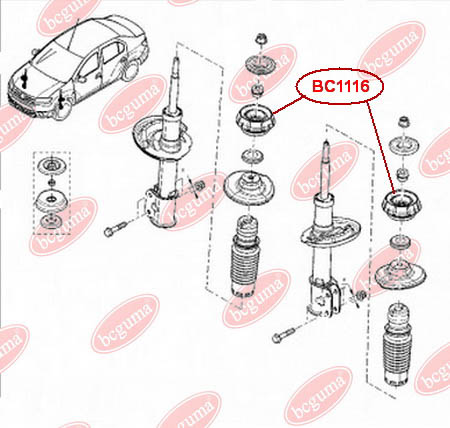 BC1116

bcguma